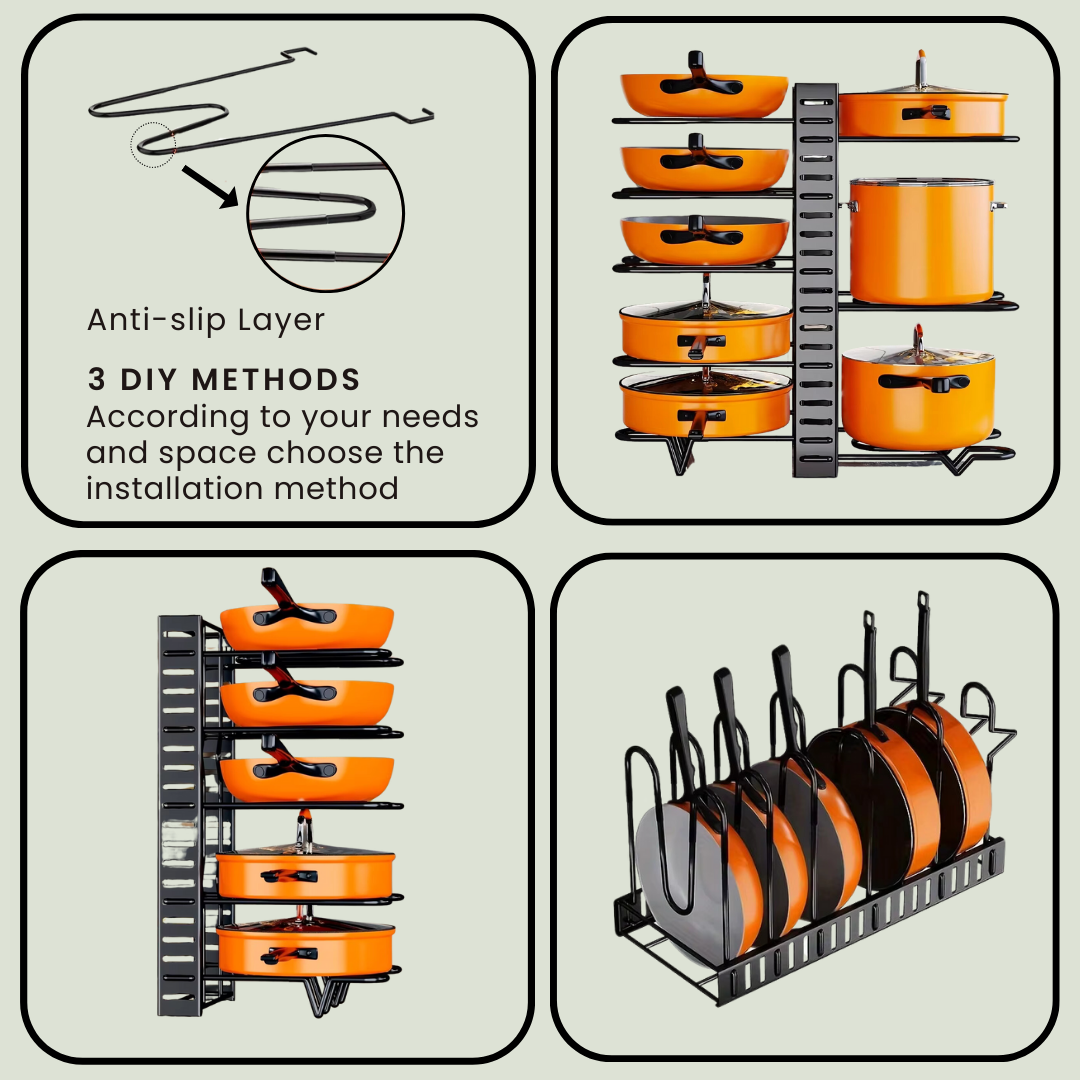 Anti-slip Layer

3 DIY METHODS
According to your needs and space choose the installation method