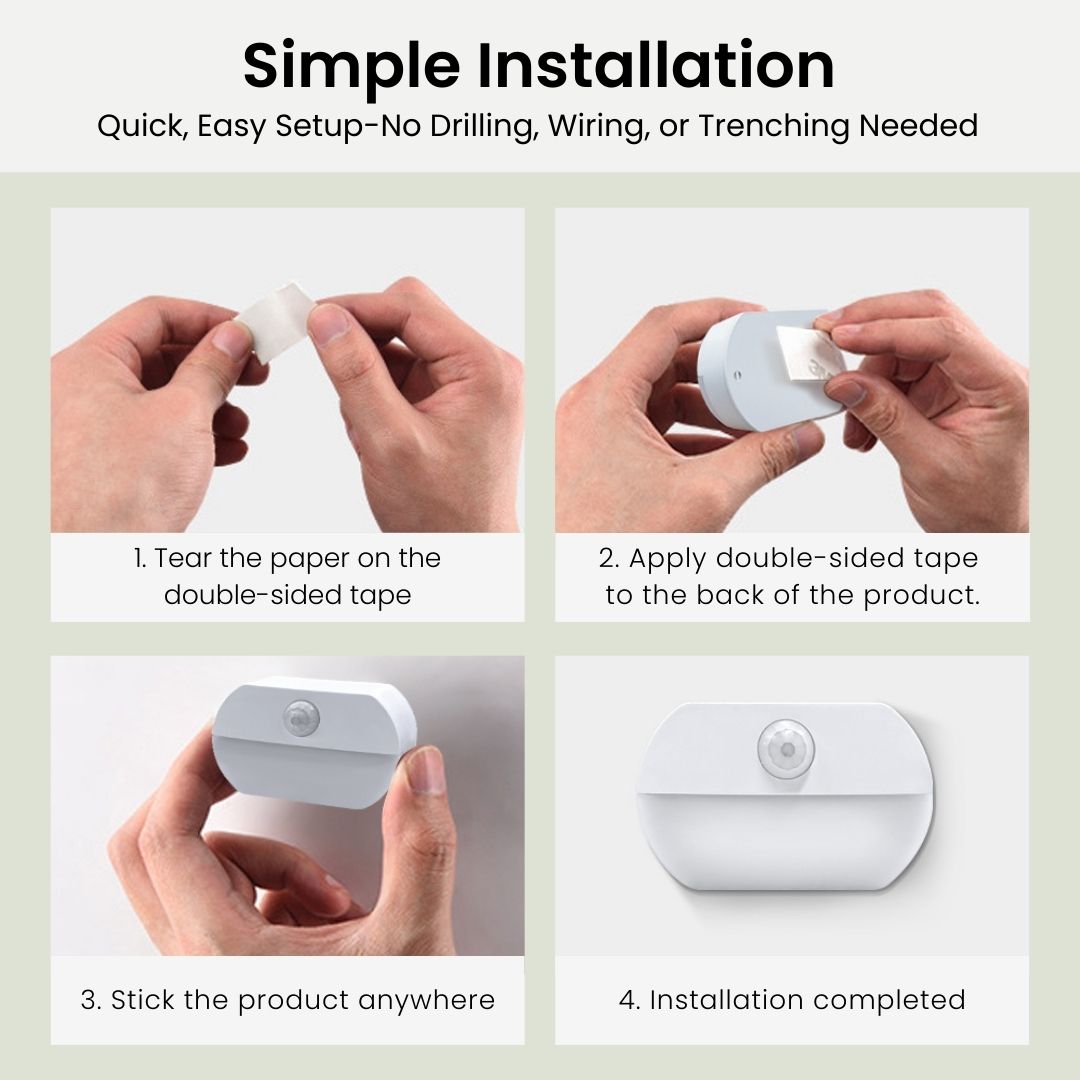 Simple Installation
Quick, Easy Setup-No Drilling, Wiring, or Trenching Needed

1. Tear the paper on the double-sided tape

2. Apply double-sided tape to the back of the product.

3. Stick the product anywhere

4. Installation completed