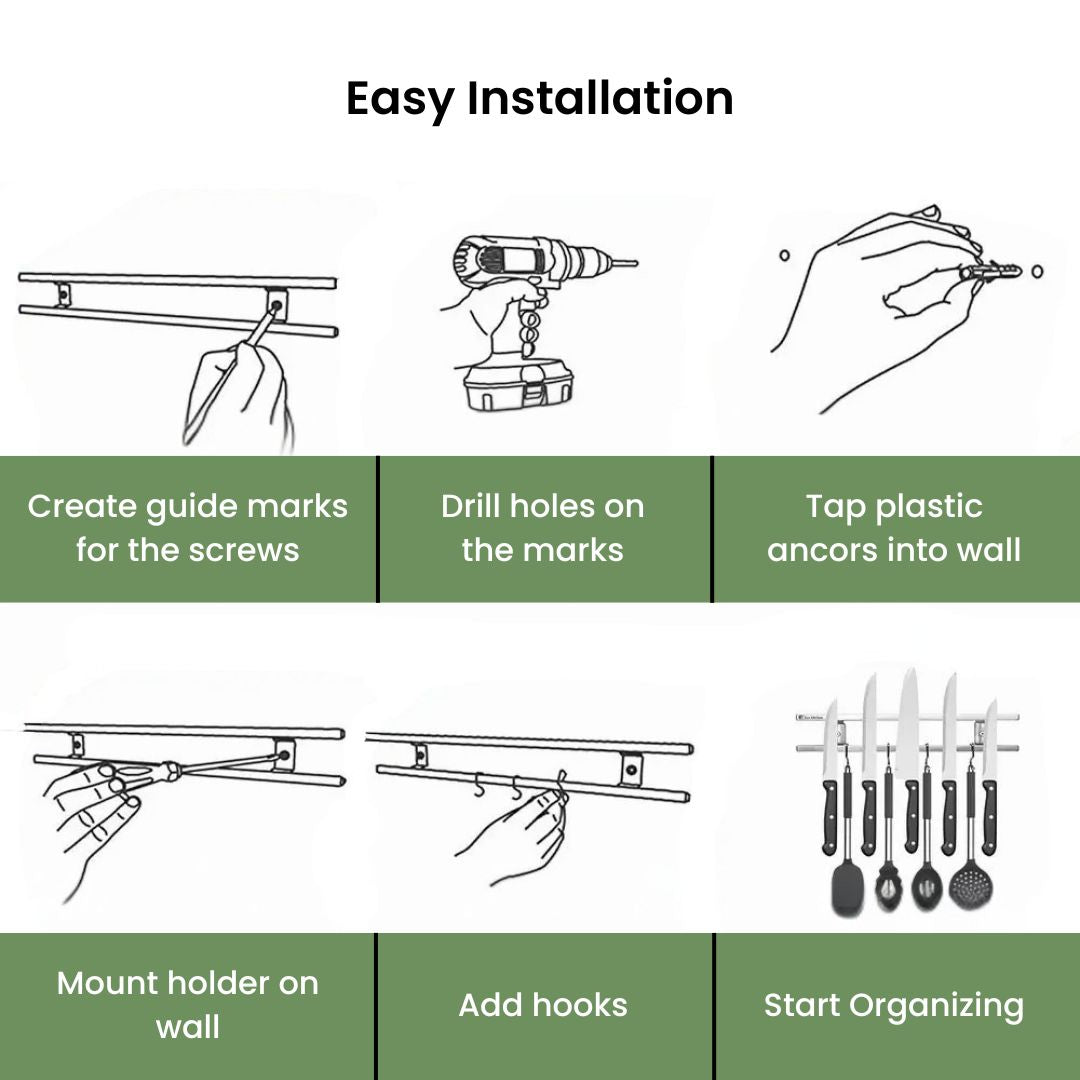 Easy Installation

Create guide marks for the screws

Drill holes on the marks

Tap plastic ancors into wall

Mount holder on wall

Add hooks

Start Organizing