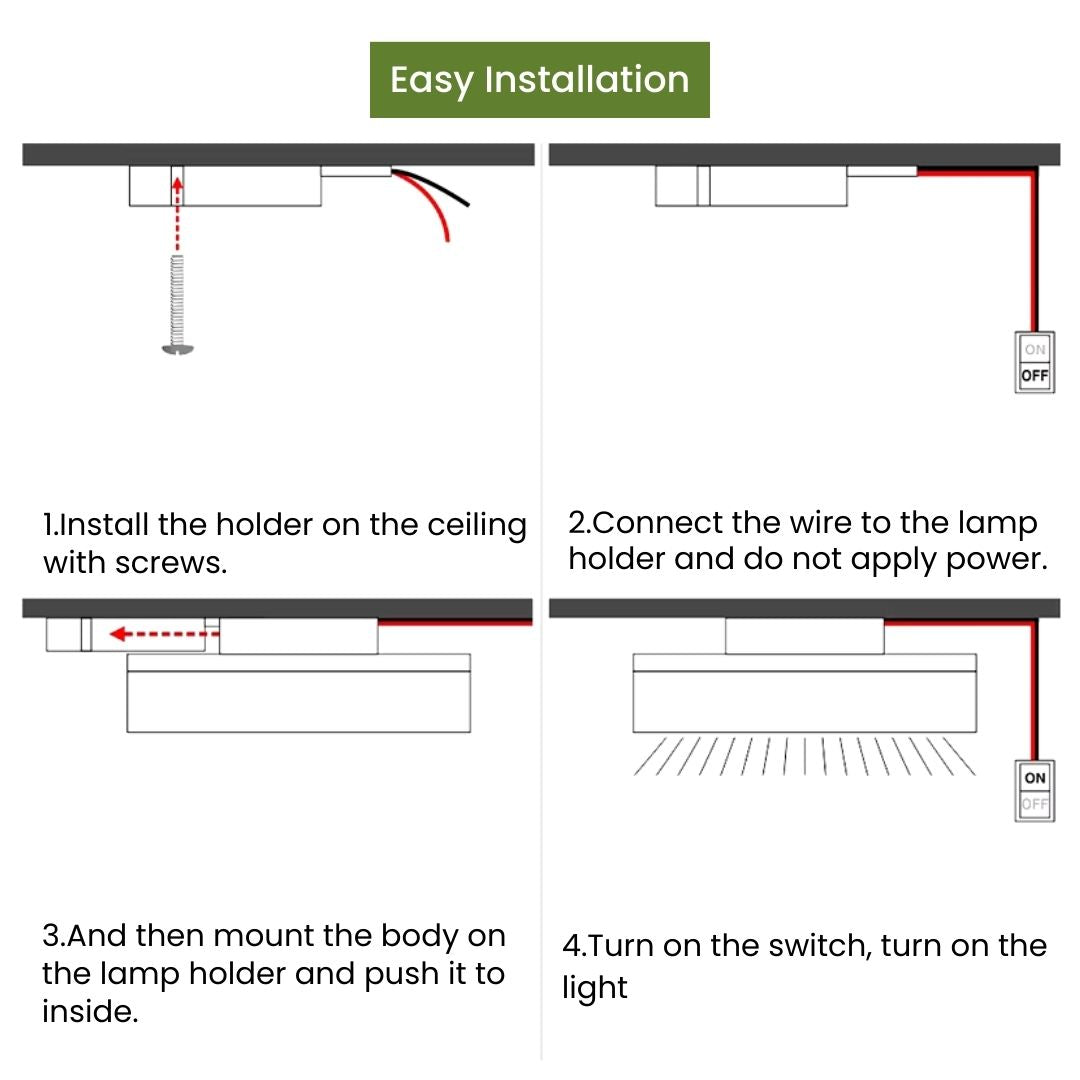 Easy Installation

ON
OFF

1.Install the holder on the ceiling with screws.

2.Connect the wire to the lamp holder and do not apply power.

ON
OFF

3.And then mount the body on the lamp holder and push it to inside.

4.Turn on the switch, turn on the light