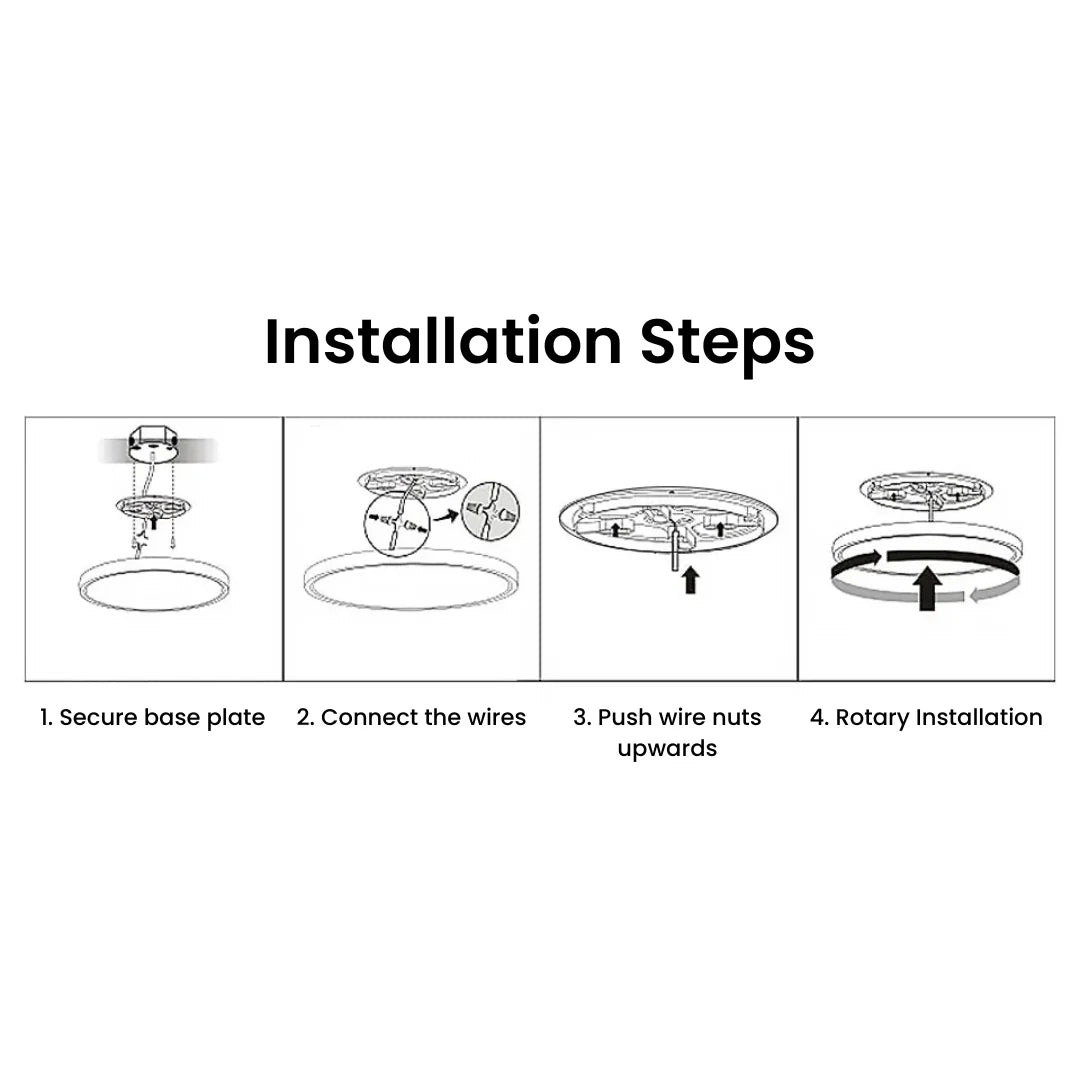 Installation Steps

1. Secure base plate

2. Connect the wires

3. Push wire nuts upwards

4. Rotary Installation