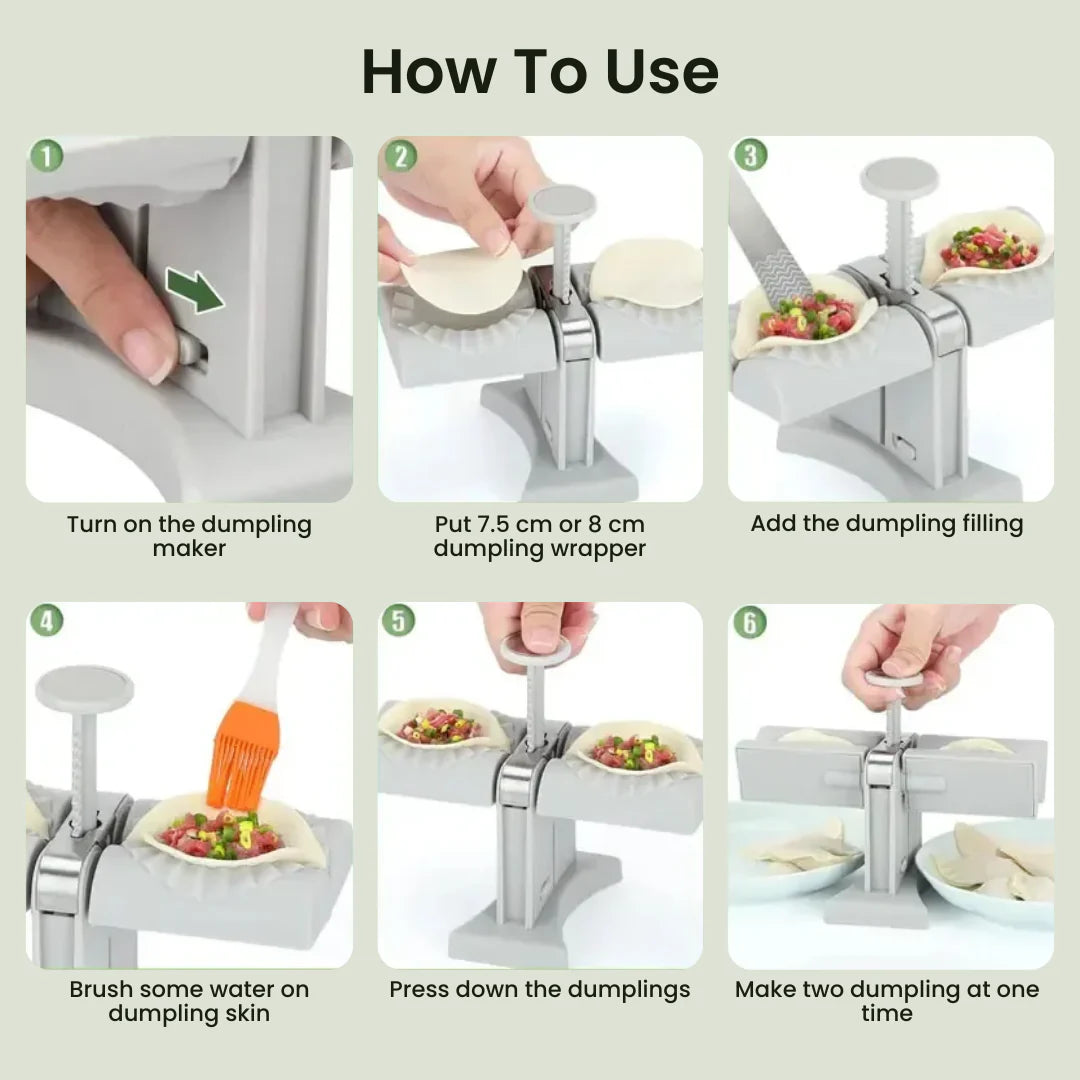 How To Use

1

Turn on the dumpling maker

2

Put 7.5 cm or 8 cm dumpling wrapper

3

Add the dumpling filling

4

Brush some water on dumpling skin

5

Press down the dumplings

6

Make two dumpling at one time