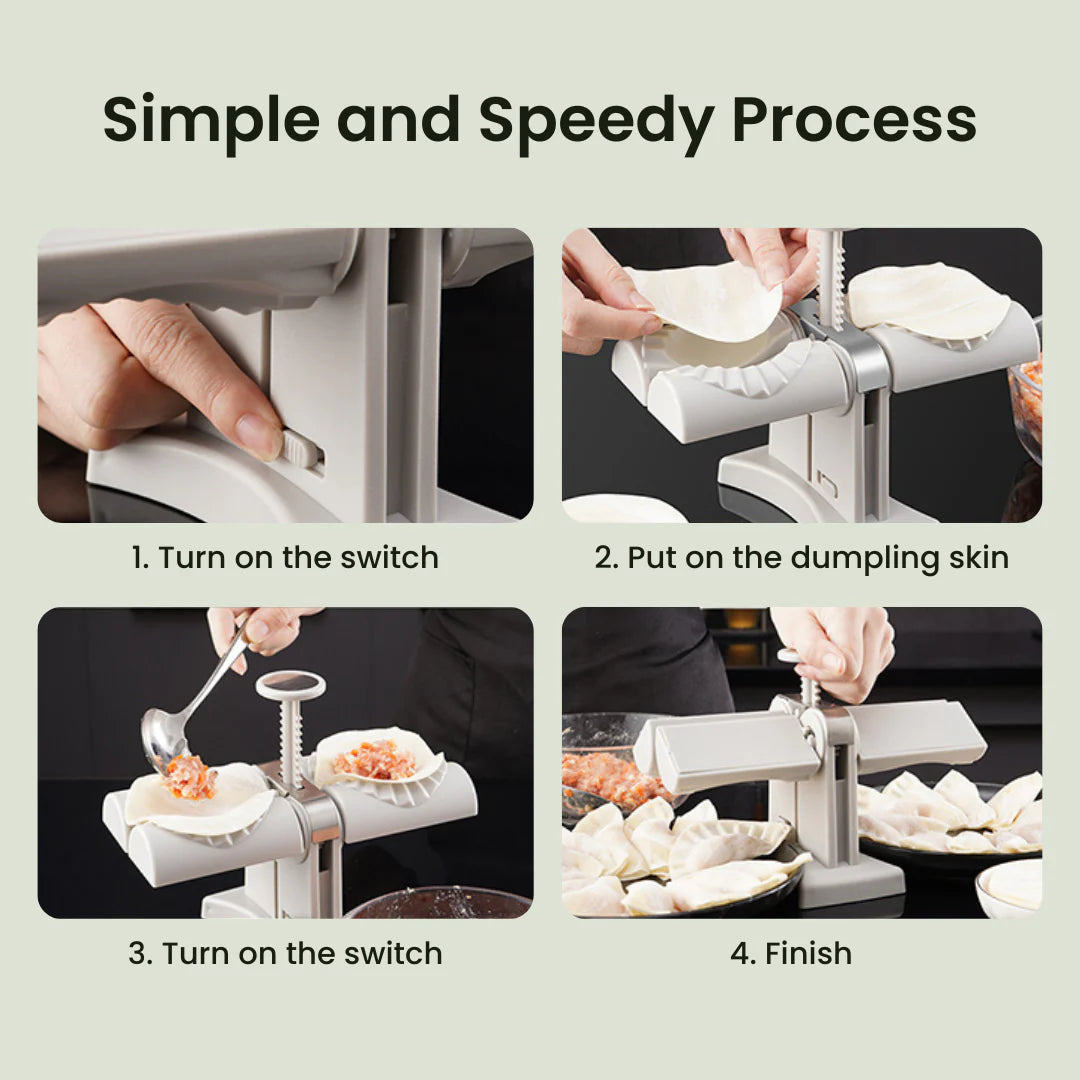 Simple and Speedy Process

1. Turn on the switch

2. Put on the dumpling skin

3. Turn on the switch

4. Finish